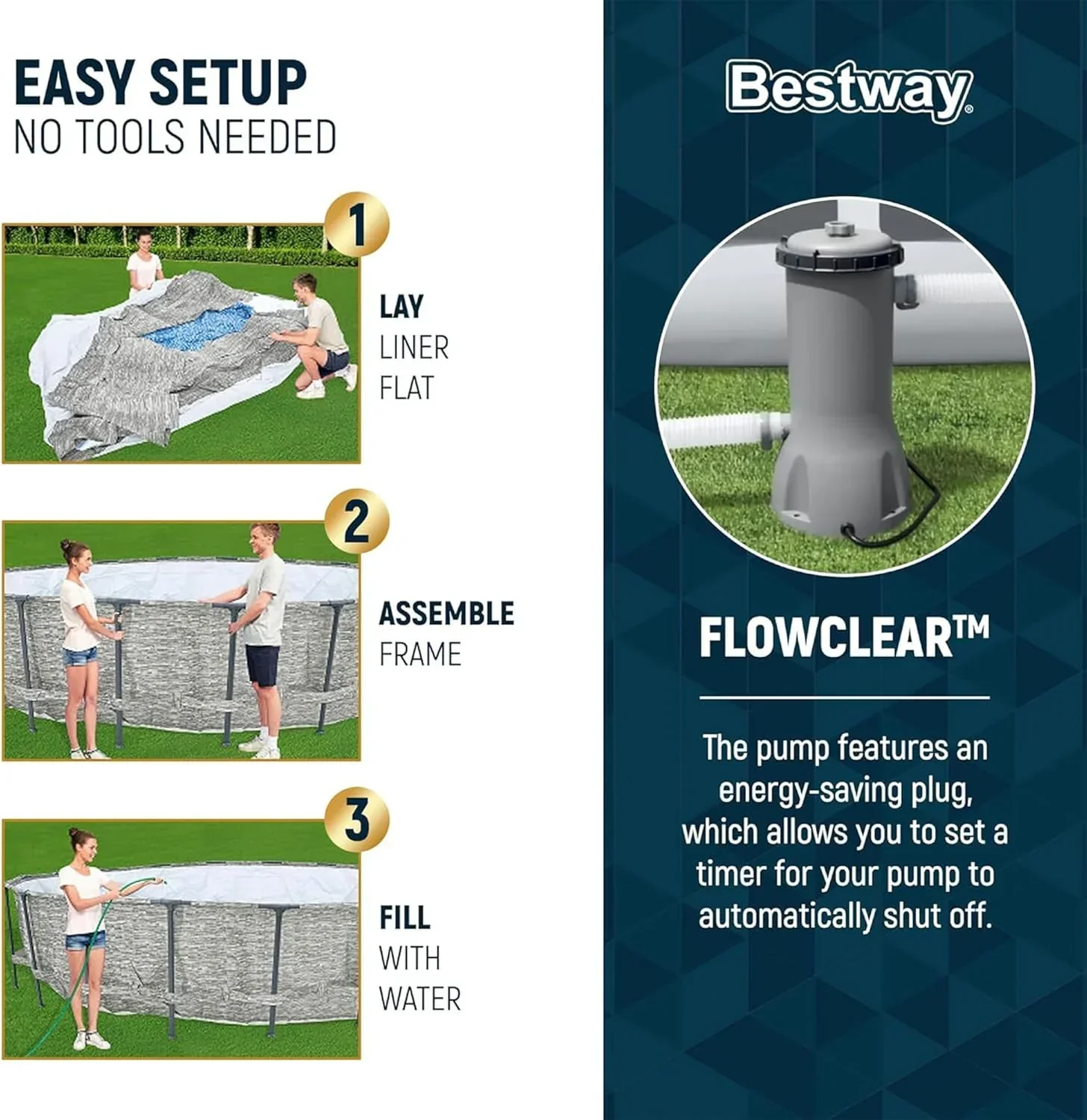 EASY SETUP
NO TOOLS NEEDED

1
LAY
LINER
FLAT

2
ASSEMBLE
FRAME

3
FILL
WITH
WATER

Bestway®

FLOWCLEAR™

The pump features an energy-saving plug, which allows you to set a timer for your pump to automatically shut off.