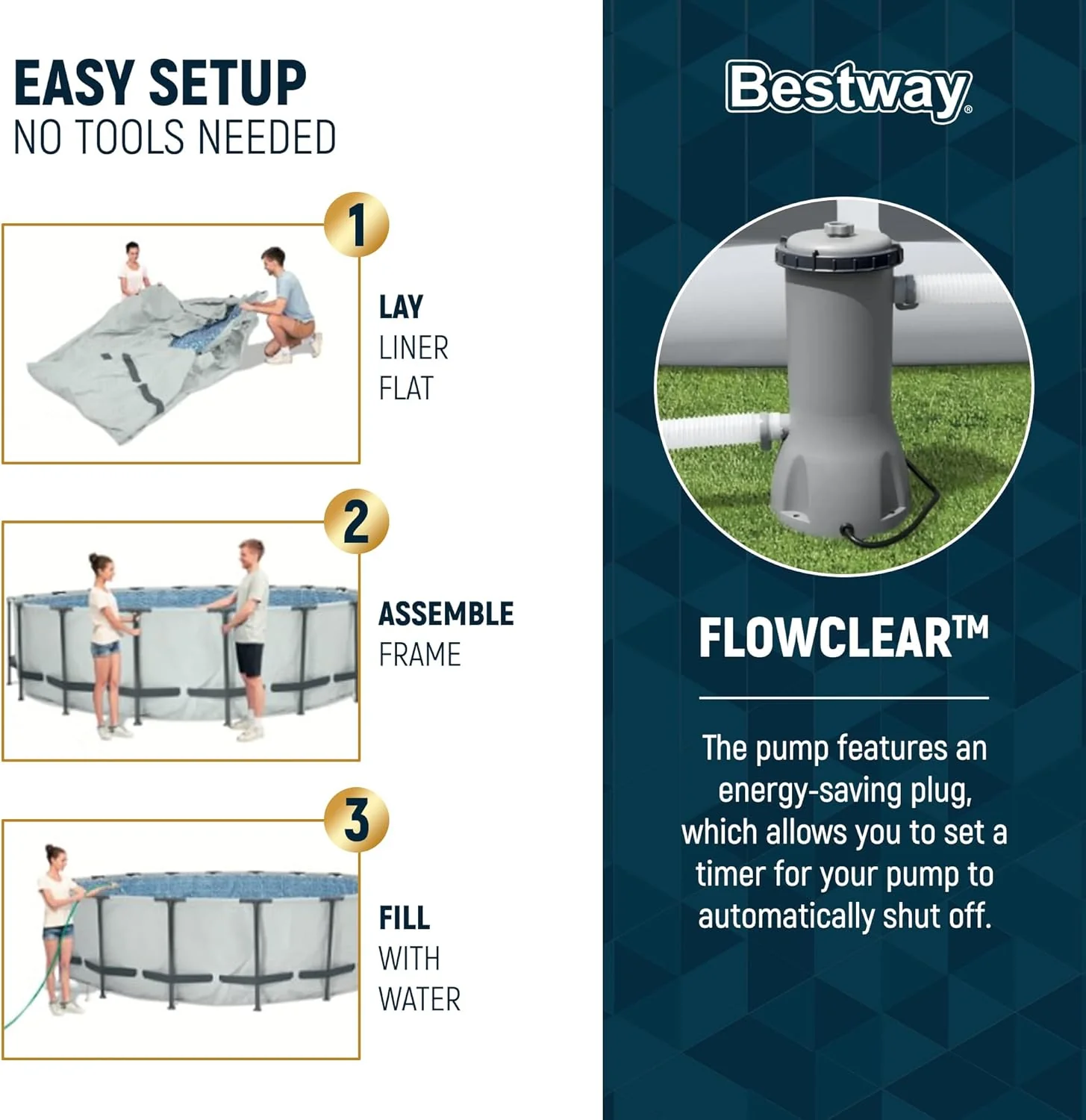 EASY SETUP
NO TOOLS NEEDED

1
LAY LINER FLAT

2
ASSEMBLE FRAME

3
FILL WITH WATER

Bestway®

FLOWCLEAR™

The pump features an energy-saving plug, which allows you to set a timer for your pump to automatically shut off.